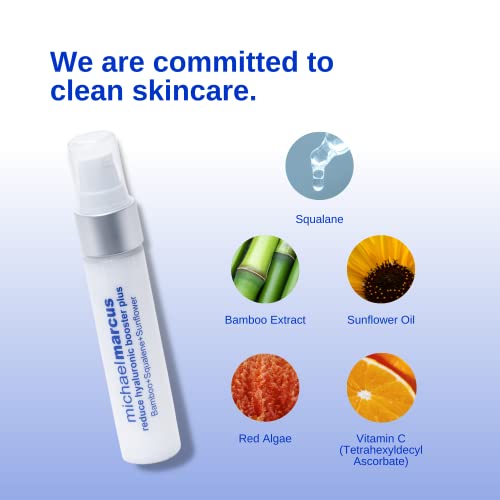 We are committed to clean skincare.

michaelmarcus
reduce hyaluronic booster plus
Bamboo+Squalene+Sunflower

Squalane

Bamboo Extract

Sunflower Oil

Red Algae

Vitamin C (Tetrahexyldecyl Ascorbate)